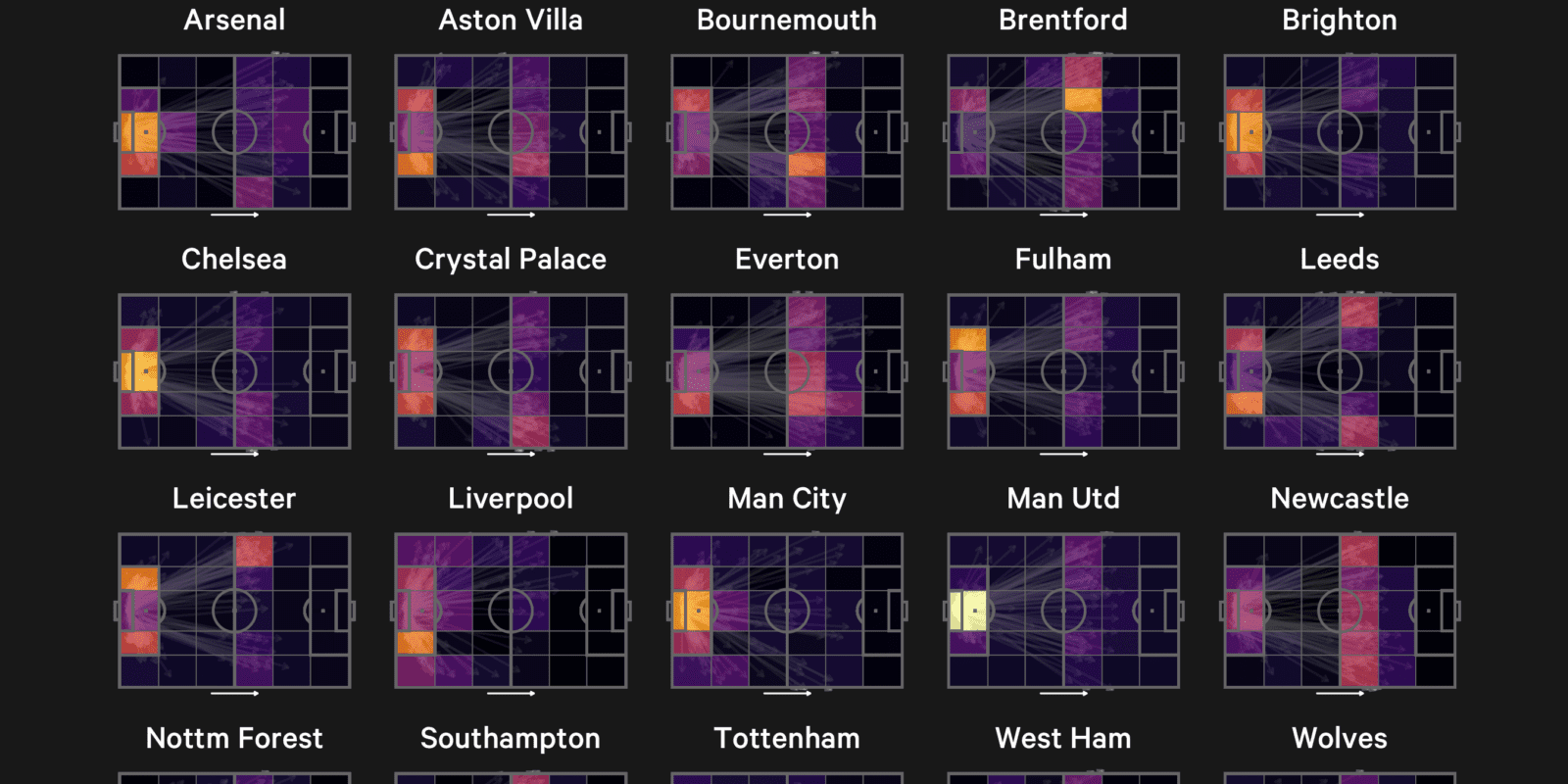 Arsenal

Aston Villa

Bournemouth

Brentford

Brighton

Chelsea

Crystal Palace

Everton

Fulham

Leeds

Leicester

Liverpool

Man City

Man Utd

Newcastle

Nottm Forest

Southampton

Tottenham

West Ham

Wolves